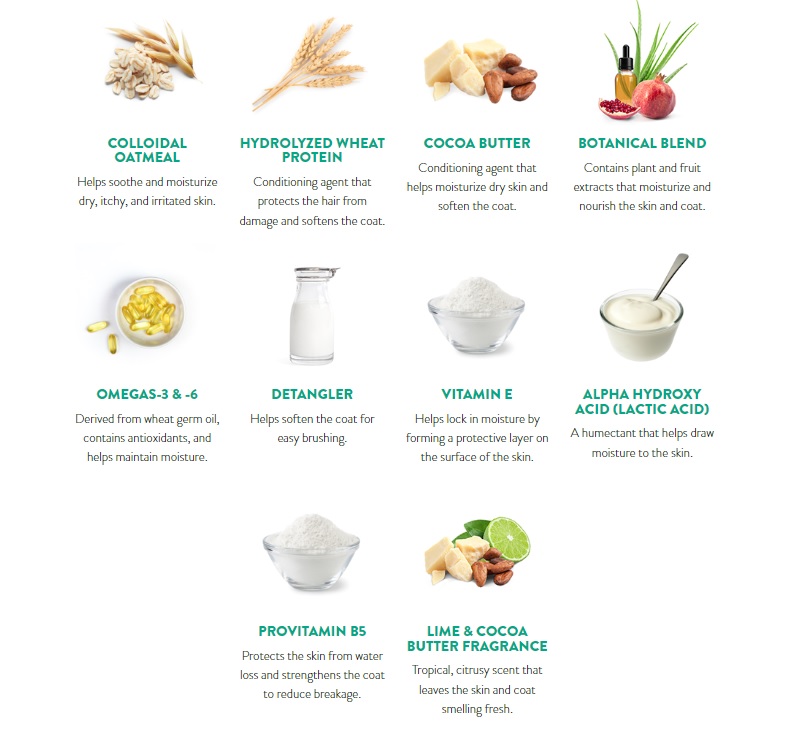 COLLOIDAL OATMEAL
Helps soothe and moisturize dry, itchy, and irritated skin.

HYDROLYZED WHEAT PROTEIN
Conditioning agent that protects the hair from damage and softens the coat.

COCOA BUTTER
Conditioning agent that helps moisturize dry skin and soften the coat.

BOTANICAL BLEND
Contains plant and fruit extracts that moisturize and nourish the skin and coat.

OMEGAS-3 & -6
Derived from wheat germ oil, contains antioxidants, and helps maintain moisture.

DETANGLER
Helps soften the coat for easy brushing.

VITAMIN E
Helps lock in moisture by forming a protective layer on the surface of the skin.

ALPHA HYDROXY ACID (LACTIC ACID)
A humectant that helps draw moisture to the skin.

PROVITAMIN B5
Protects the skin from water loss and strengthens the coat to reduce breakage.

LIME & COCOA BUTTER FRAGRANCE
Tropical, citrusy scent that leaves the skin and coat smelling fresh.