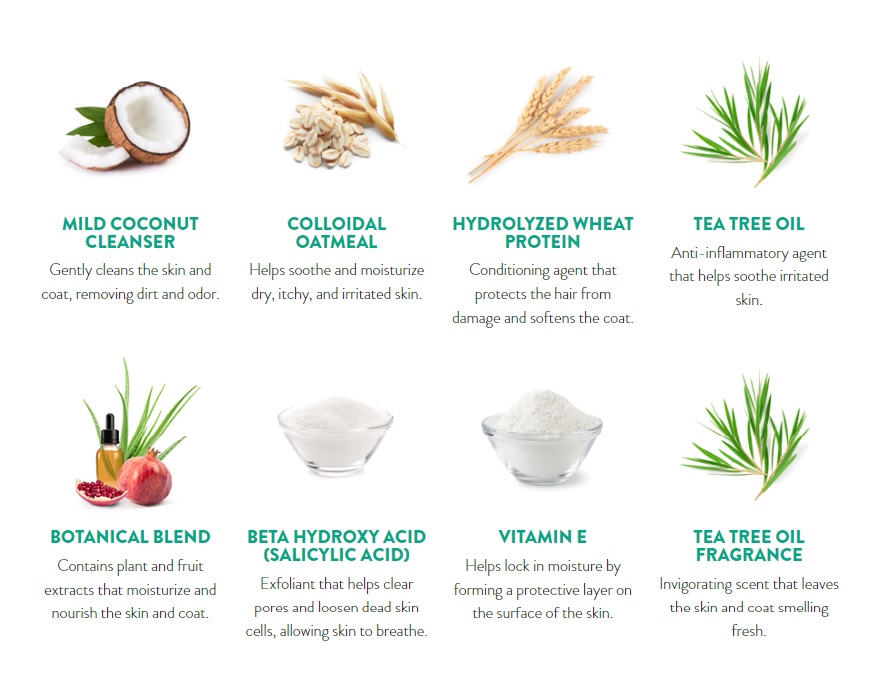 MILD COCONUT CLEANSER
Gently cleans the skin and coat, removing dirt and odor.

COLLOIDAL OATMEAL
Helps soothe and moisturize dry, itchy, and irritated skin.

HYDROLYZED WHEAT PROTEIN
Conditioning agent that protects the hair from damage and softens the coat.

TEA TREE OIL
Anti-inflammatory agent that helps soothe irritated skin.

BOTANICAL BLEND
Contains plant and fruit extracts that moisturize and nourish the skin and coat.

BETA HYDROXY ACID (SALICYLIC ACID)
Exfoliant that helps clear pores and loosen dead skin cells, allowing skin to breathe.

VITAMIN E
Helps lock in moisture by forming a protective layer on the surface of the skin.

TEA TREE OIL FRAGRANCE
Invigorating scent that leaves the skin and coat smelling fresh.