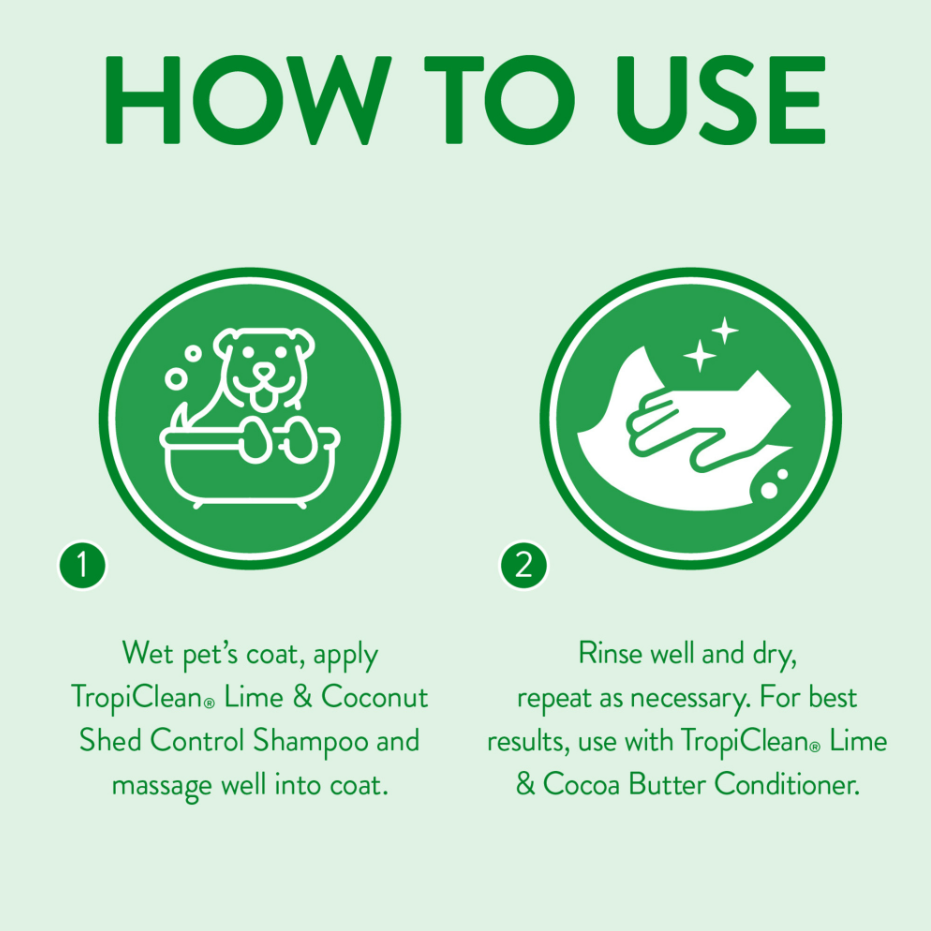 HOW TO USE

1

Wet pet's coat, apply TropiClean® Lime & Coconut Shed Control Shampoo and massage well into coat.

2

Rinse well and dry, repeat as necessary. For best results, use with TropiClean® Lime & Cocoa Butter Conditioner.