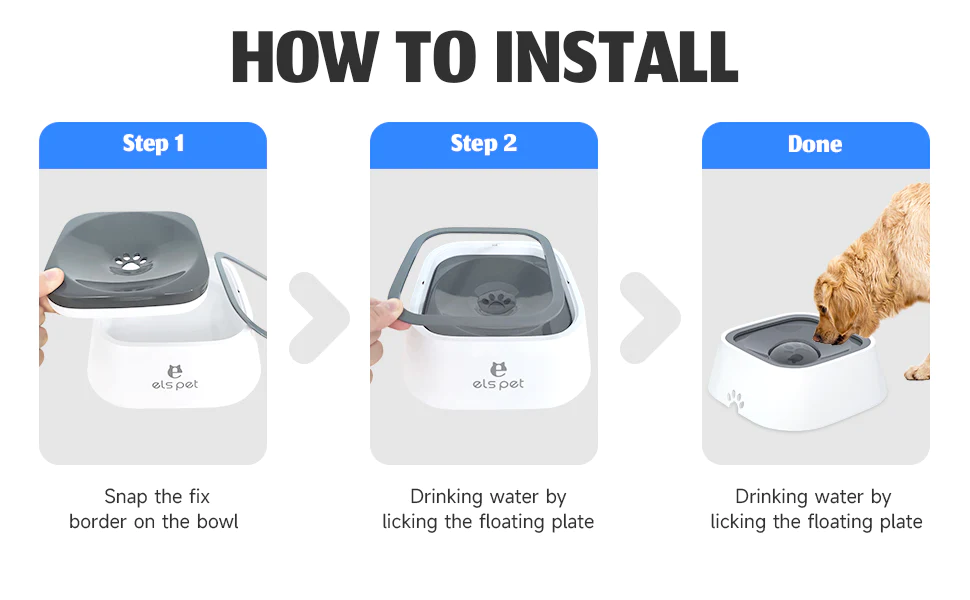 HOW TO INSTALL

Step 1

els pet

Snap the fix border on the bowl

Step 2

els pet

Drinking water by licking the floating plate

Done

Drinking water by licking the floating plate